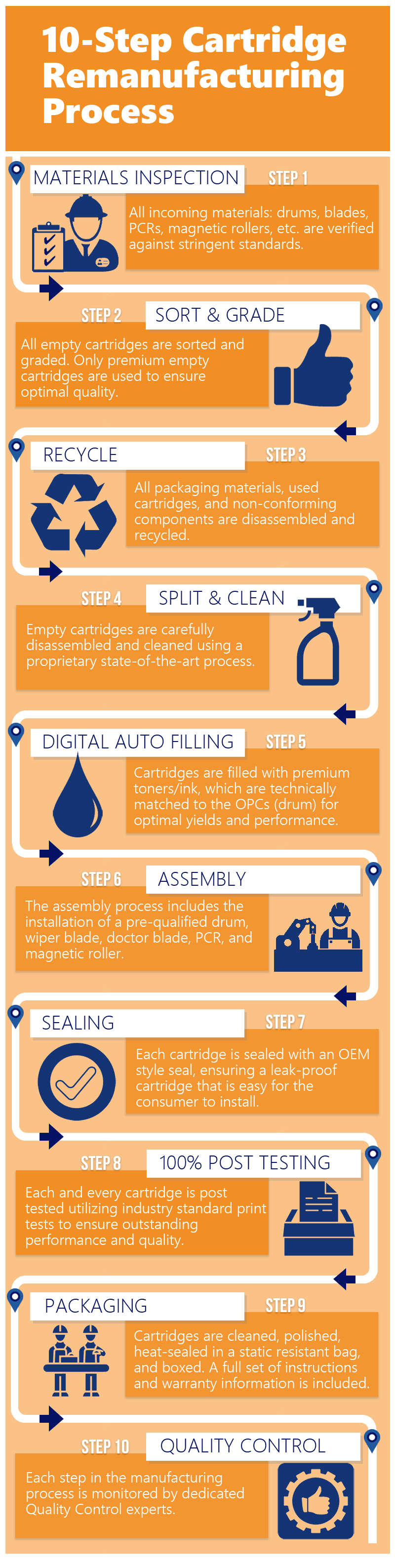 10-Step Cartridge Remanufacturing Process

MATERIALS INSPECTION

STEP 1

All incoming materials: drums, blades, PCRs, magnetic rollers, etc. are verified against stringent standards.

STEP 2

SORT & GRADE

All empty cartridges are sorted and graded. Only premium empty cartridges are used to ensure optimal quality.

RECYCLE

STEP 3

All packaging materials, used cartridges, and non-conforming components are disassembled and recycled.

STEP 4

SPLIT & CLEAN

Empty cartridges are carefully disassembled and cleaned using a proprietary state-of-the-art process.

DIGITAL AUTO FILLING

STEP 5

Cartridges are filled with premium toners/ink, which are technically matched to the OPCs (drum) for optimal yields and performance.

STEP 6

ASSEMBLY

The assembly process includes the installation of a pre-qualified drum, wiper blade, doctor blade, PCR, and magnetic roller.

SEALING

STEP 7

Each cartridge is sealed with an OEM style seal, ensuring a leak-proof cartridge that is easy for the consumer to install.

STEP 8

100% POST TESTING

Each and every cartridge is post tested utilizing industry standard print tests to ensure outstanding performance and quality.

PACKAGING

STEP 9

Cartridges are cleaned, polished, heat-sealed in a static resistant bag, and boxed. A full set of instructions and warranty information is included.

STEP 10

QUALITY CONTROL

Each step in the manufacturing process is monitored by dedicated Quality Control experts.